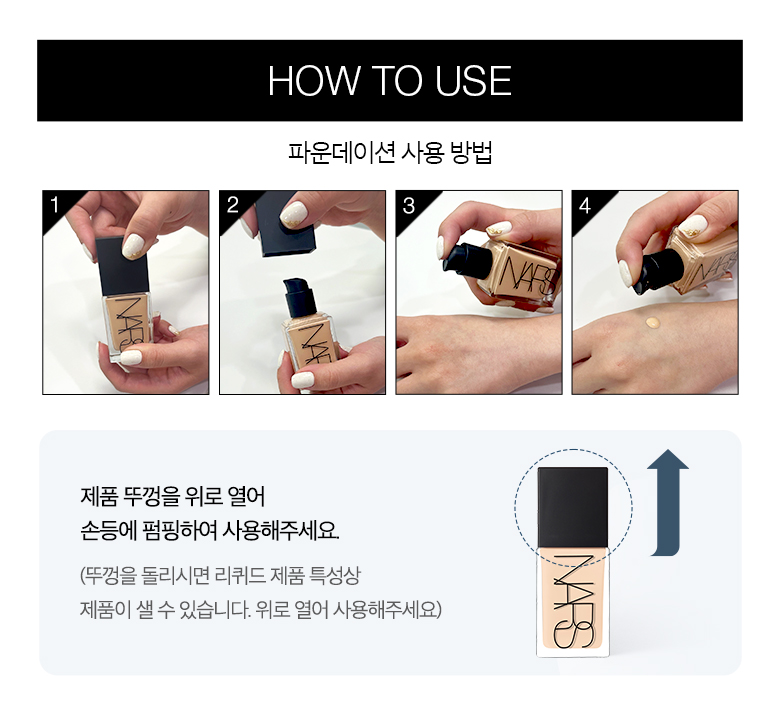 HOW TO USE

파운데이션 사용 방법

1

NARS

2

NARS

3

NARS

4

NARS

제품 뚜껑을 위로 열어
손등에 펌핑하여 사용해주세요.

(뚜껑을 돌리시면 리퀴드 제품 특성상
제품이 샐 수 있습니다. 위로 열어 사용해주세요)

NARS